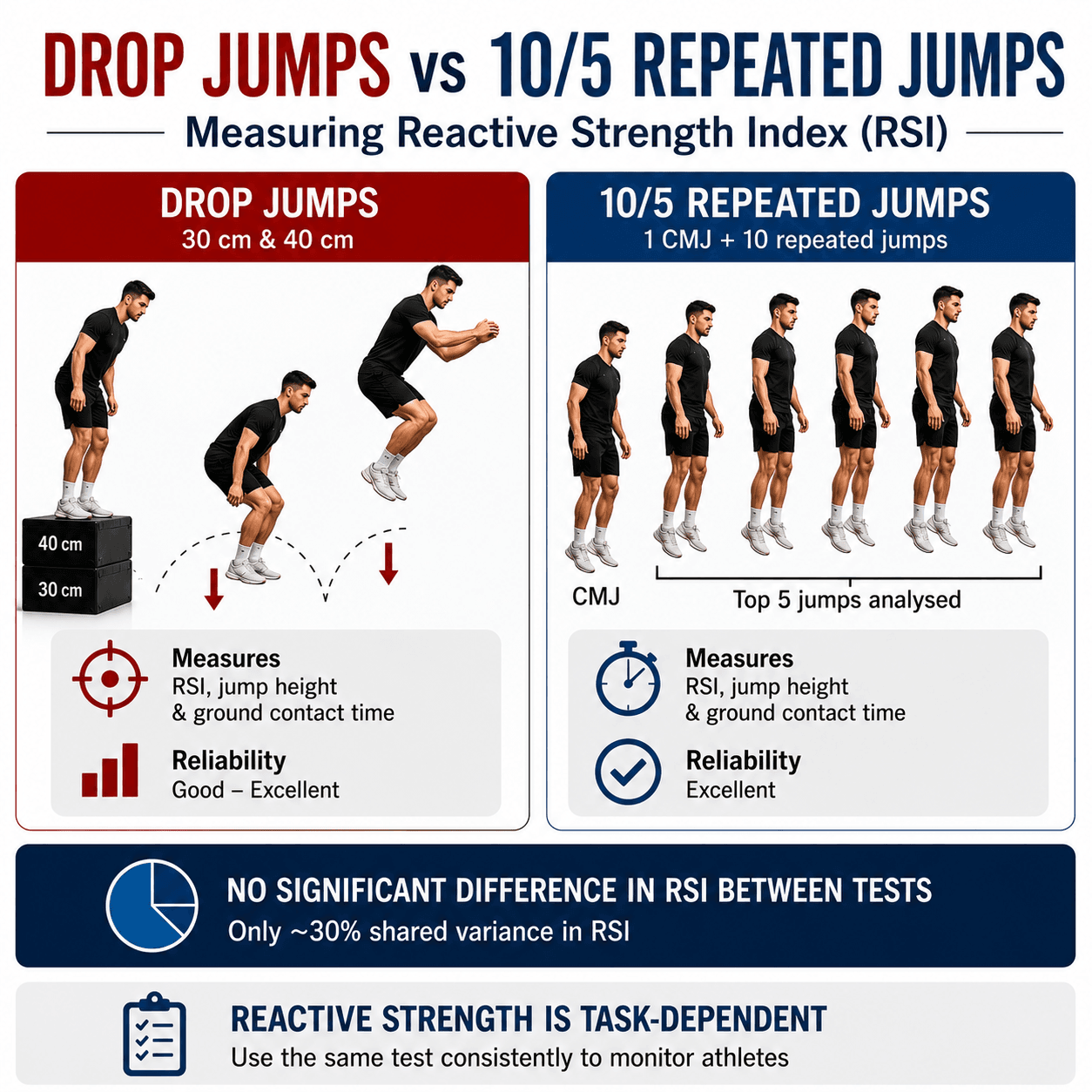 DROP JUMPS vs 10/5 REPEATED JUMPS

Measuring Reactive Strength Index (RSI)

DROP JUMPS
30 cm & 40 cm

40 cm
30 cm

Measures
RSI, jump height & ground contact time

Reliability
Good – Excellent

10/5 REPEATED JUMPS
1 CMJ + 10 repeated jumps

CMJ
Top 5 jumps analysed

Measures
RSI, jump height & ground contact time

Reliability
Excellent

NO SIGNIFICANT DIFFERENCE IN RSI BETWEEN TESTS
Only ~30% shared variance in RSI

REACTIVE STRENGTH IS TASK-DEPENDENT
Use the same test consistently to monitor athletes